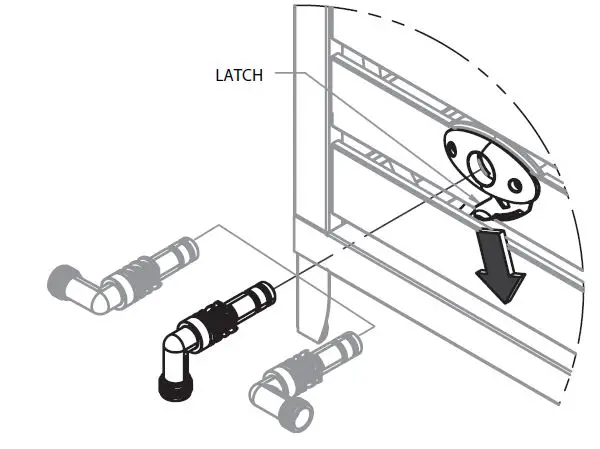 LATCH