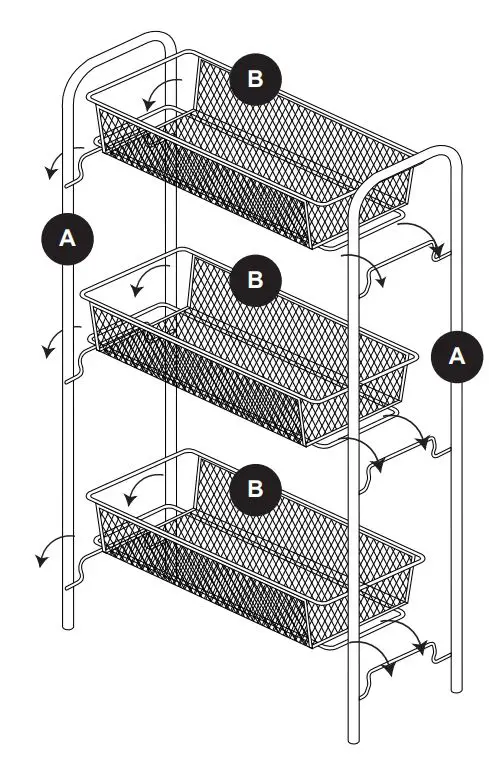 B
A
B
A
B