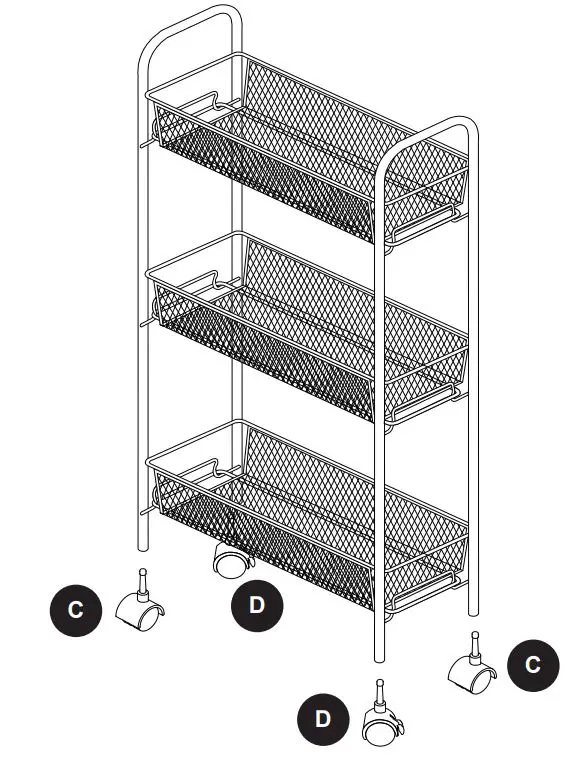 C

D

C

D