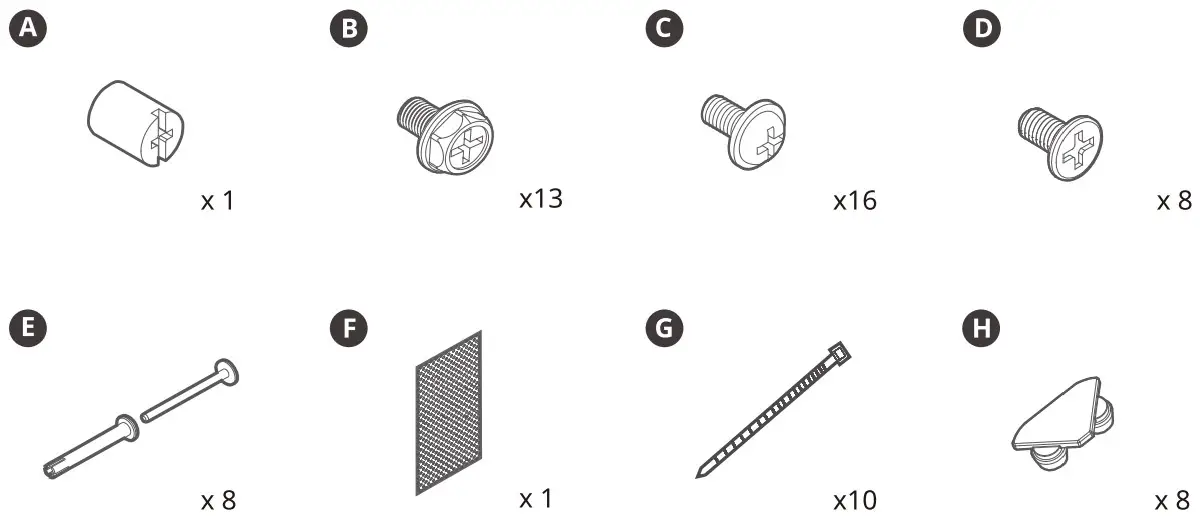 A
x 1

B
x13

C
x16

D
x 8

E
x 8

F
x 1

G
x10

H
x 8