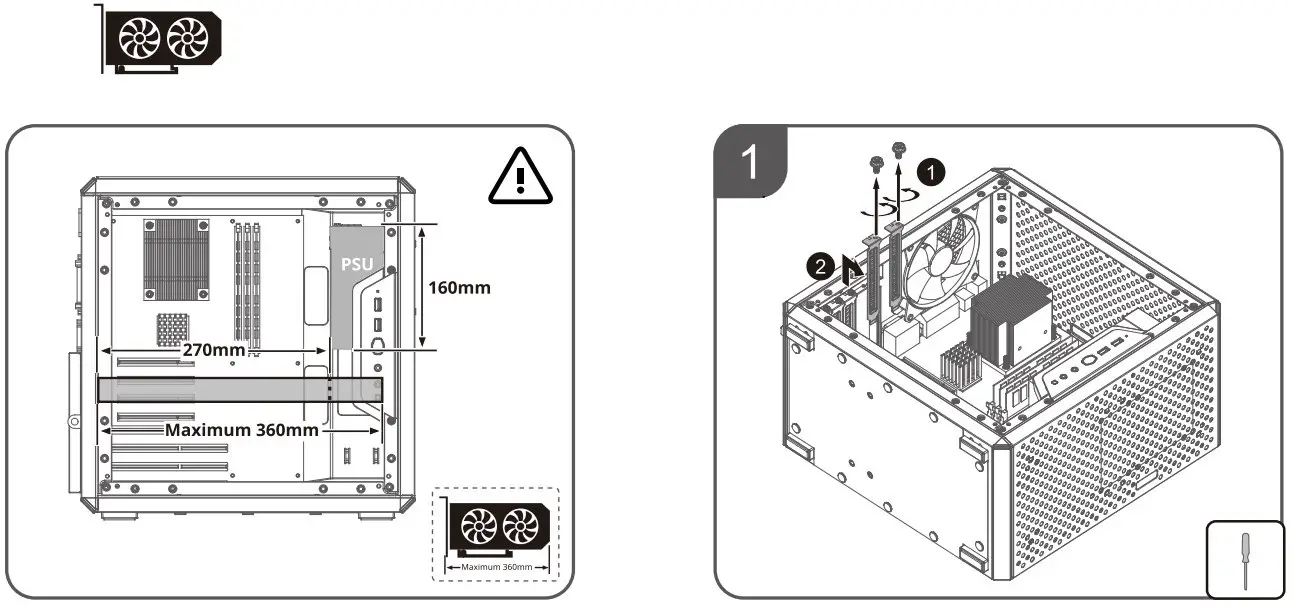 PSU

160mm

270mm

Maximum 360mm

Maximum 360mm

1

1

2