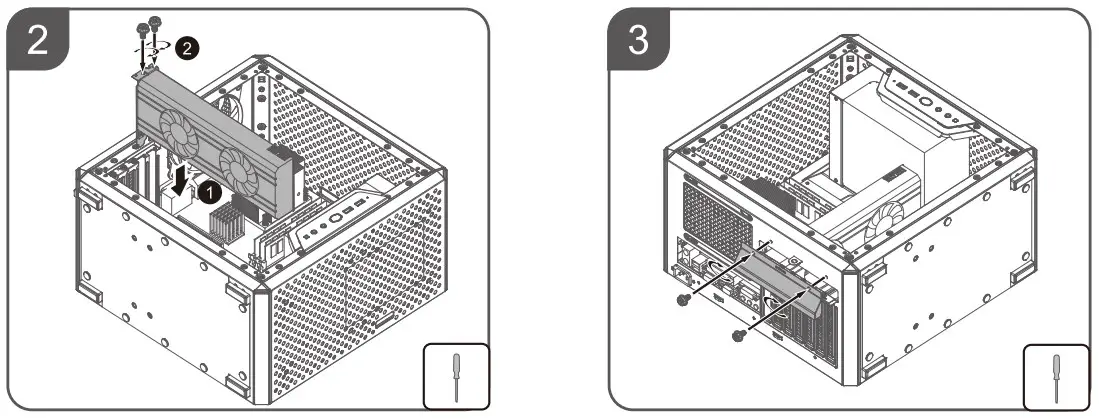 2

2

1

3