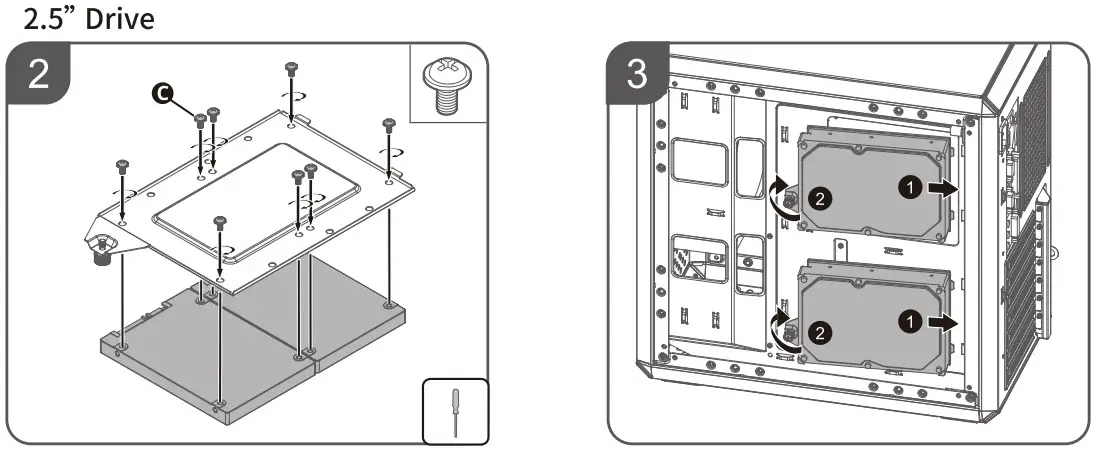 2.5" Drive

2

C

3

2

1

2

1