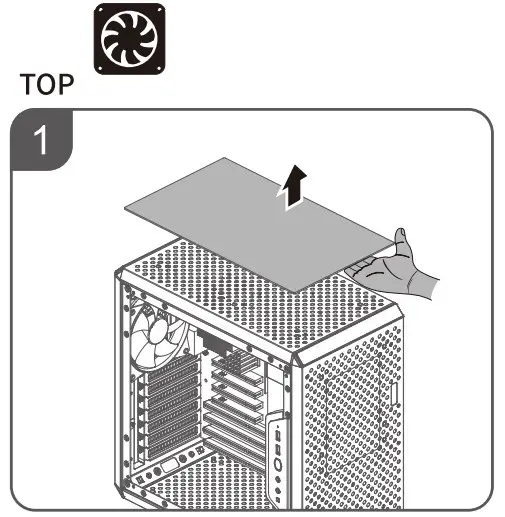 TOP

1