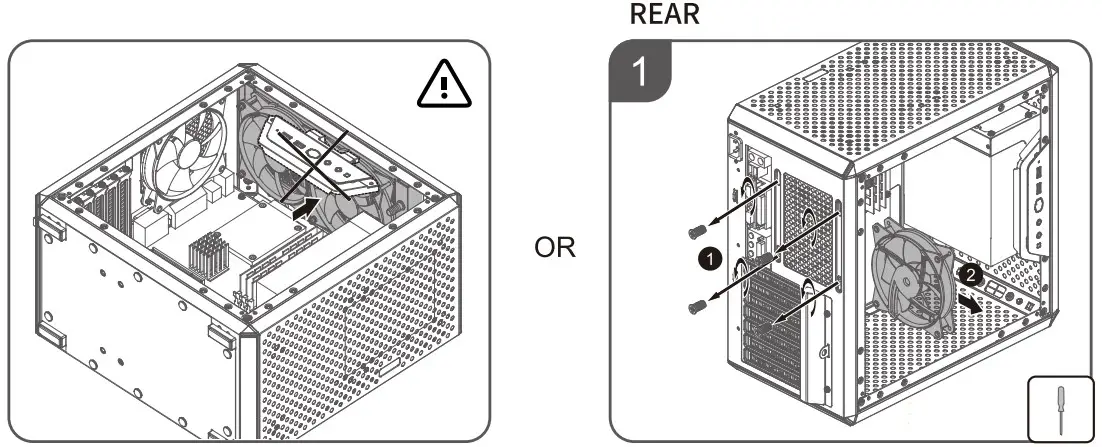 REAR

OR

1

1

2