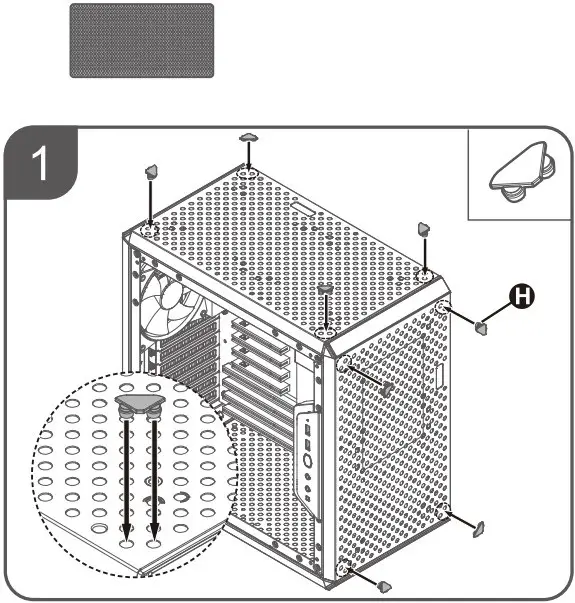 1

H