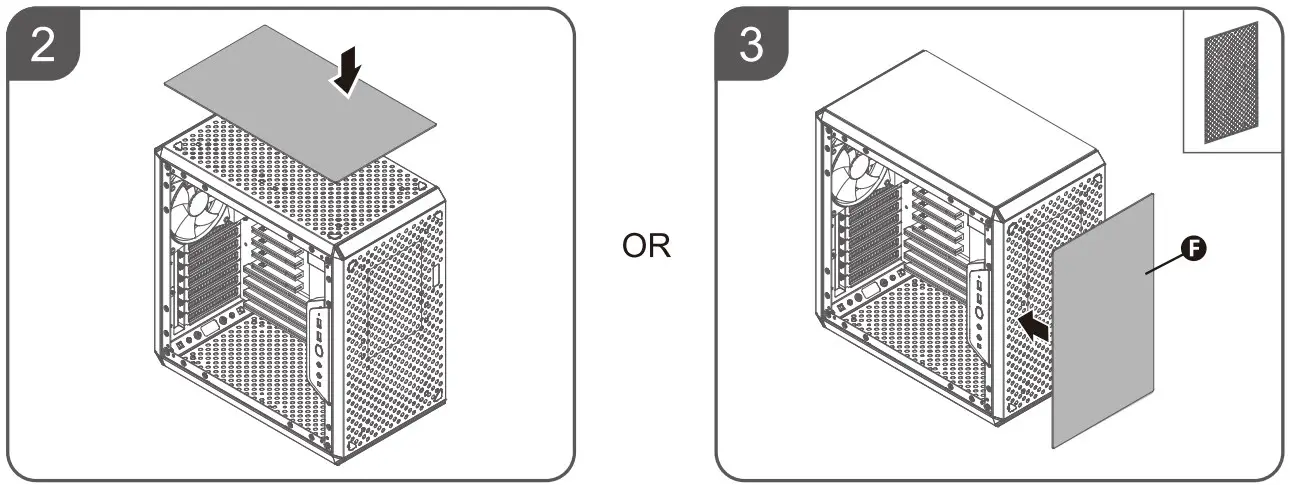 2

OR

3

F