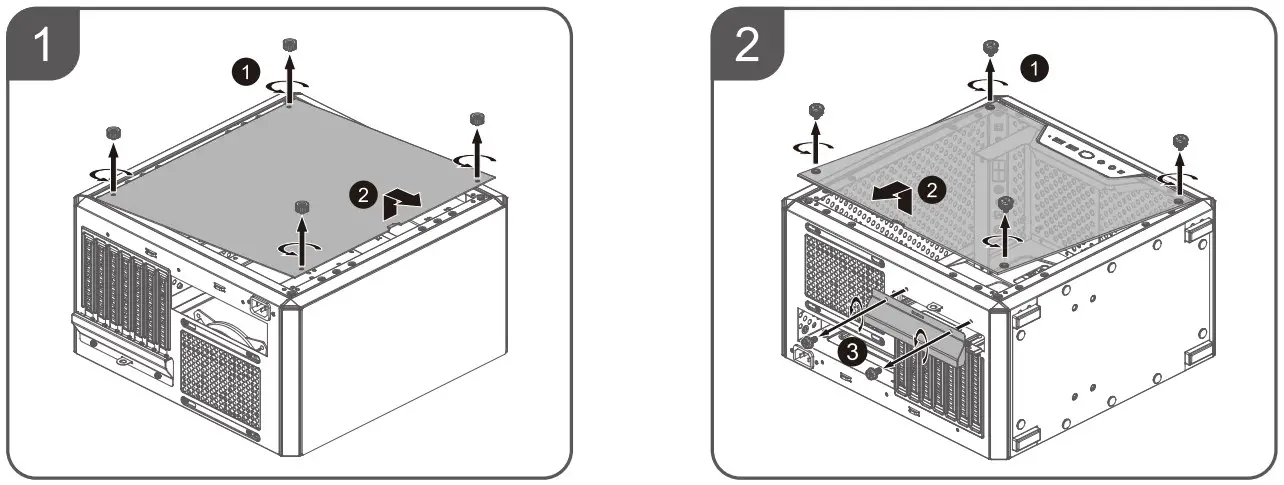 1

1

2

2

1

2

3