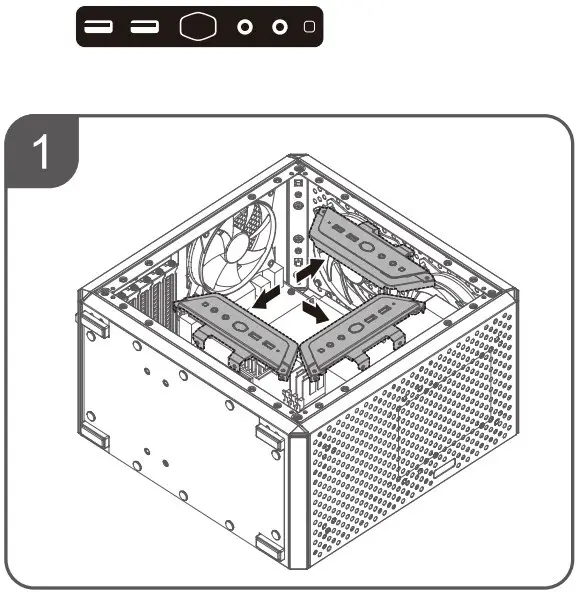 1