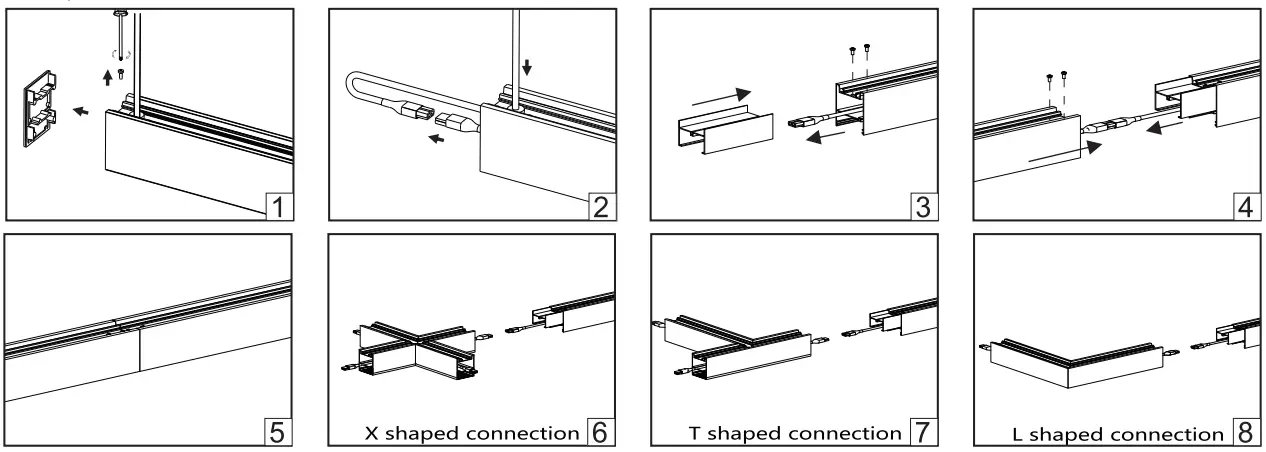 1

2

3

4

5

X shaped connection 6

T shaped connection 7

L shaped connection 8