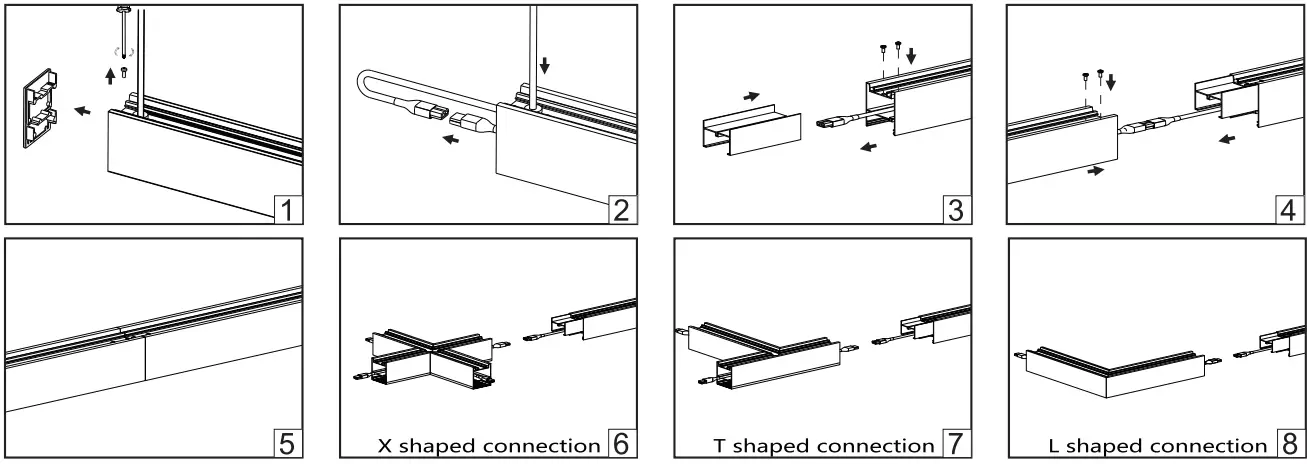 1

2

3

4

5

X shaped connection 6

T shaped connection 7

L shaped connection 8