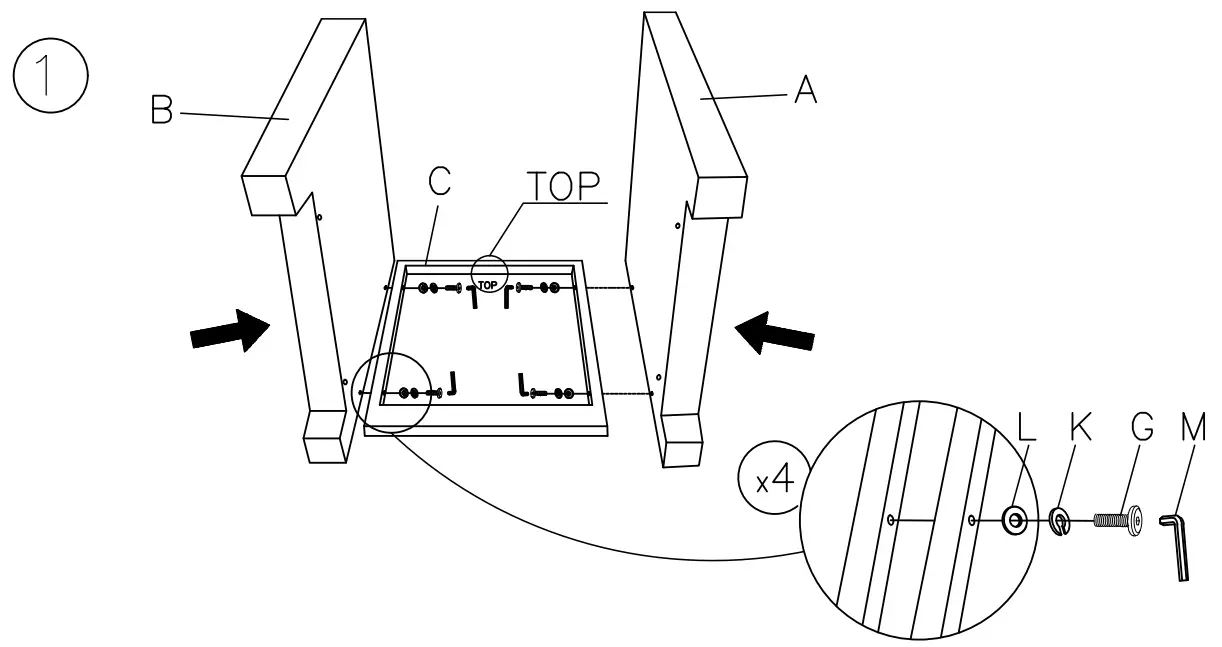 1

B

A

C

TOP

TOP

x4

L K G M