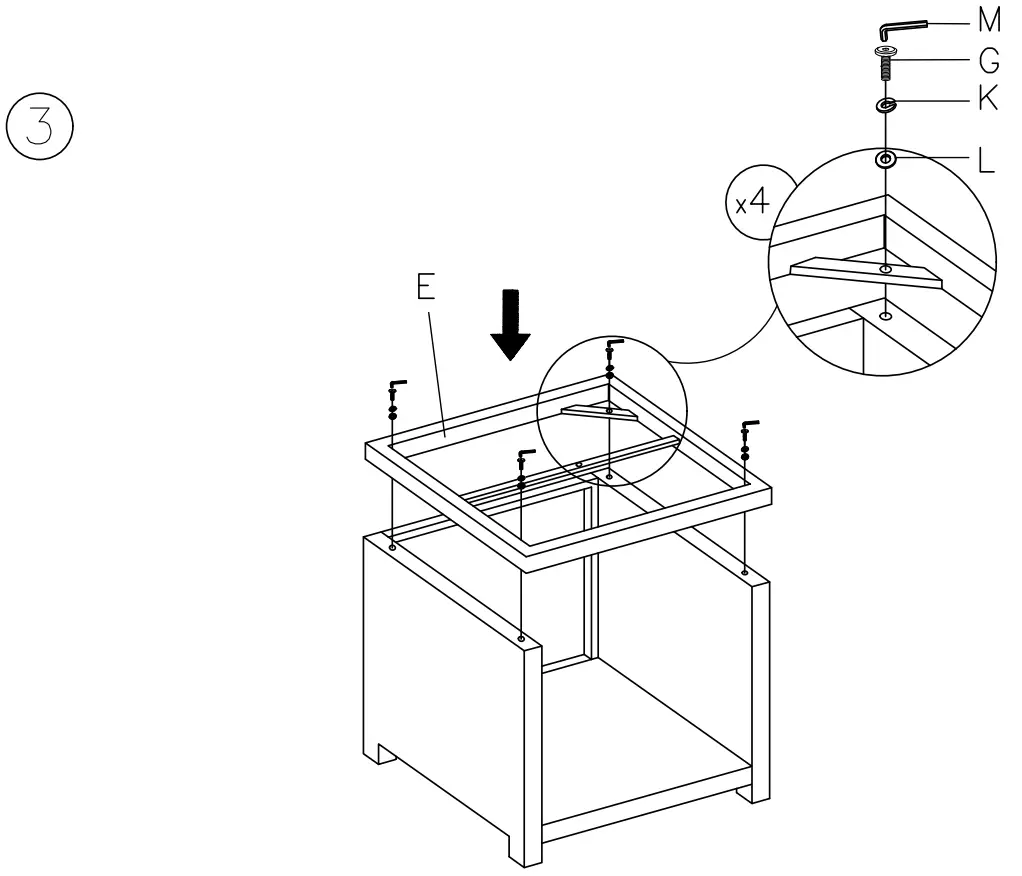 3

M
G
K
L
x4

E