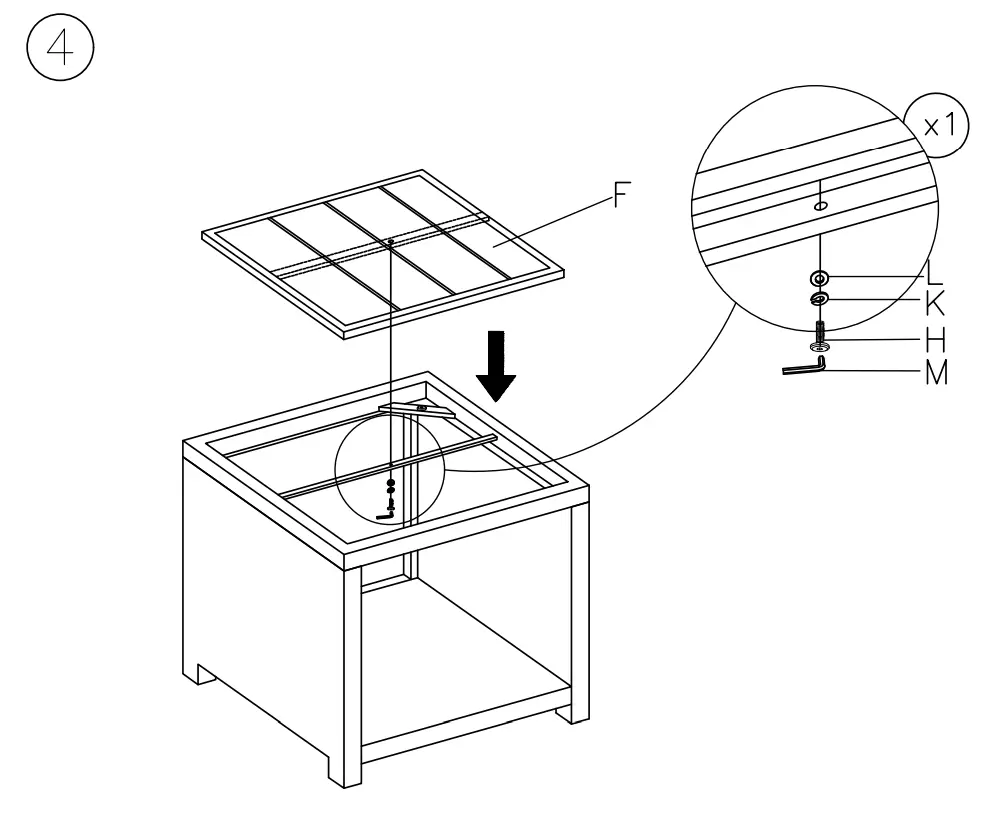 4

F

x1

L
K
H
M