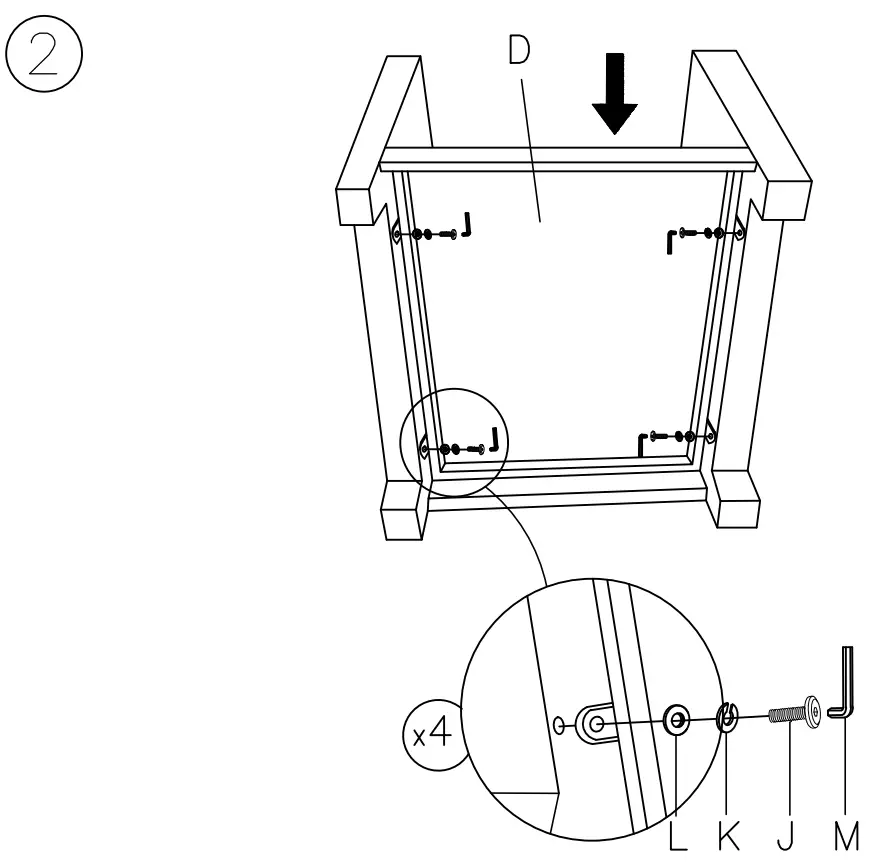 ②

D

x4

L K J M