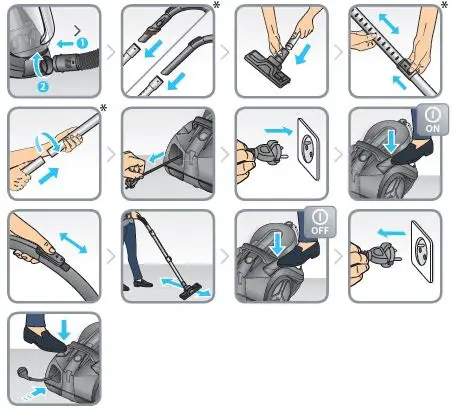 1
2
*
*
*
ON
OFF