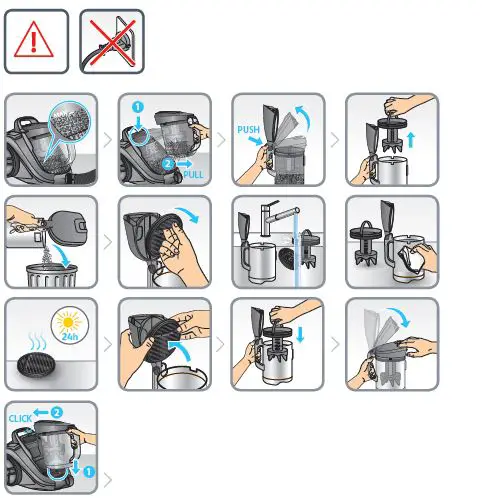 1
2 PULL
PUSH
24h
CLICK 2
1