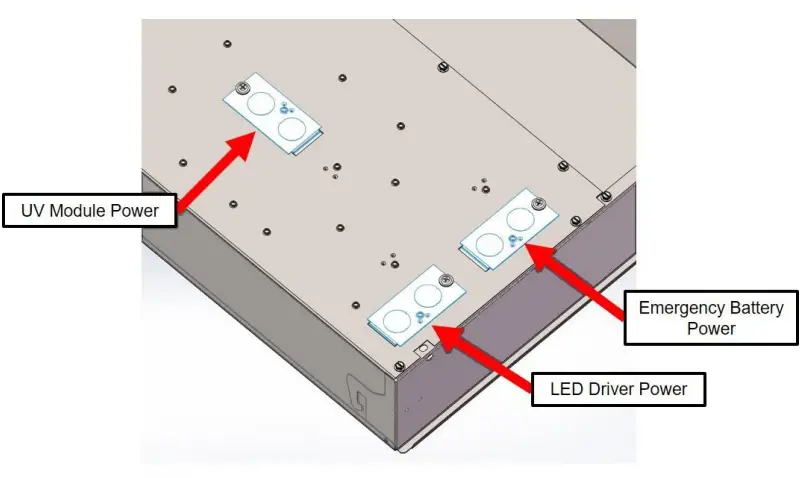 UV Module Power

Emergency Battery Power

LED Driver Power