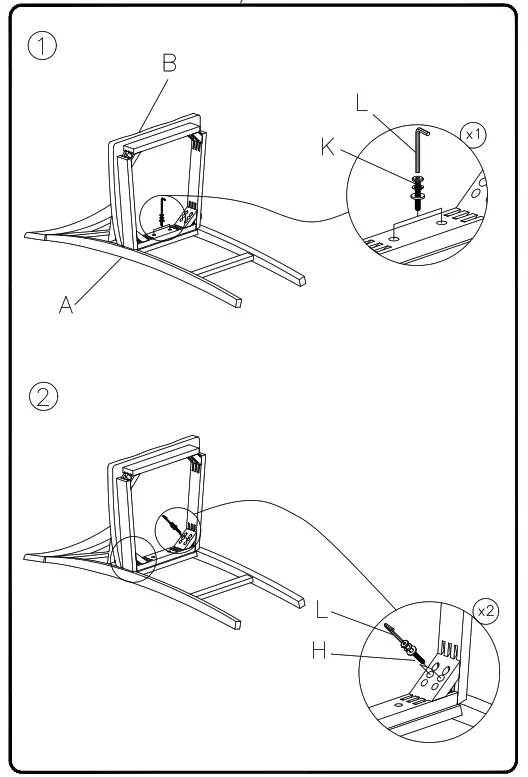 1

B

L

K

x1

A

2

L

H

x2