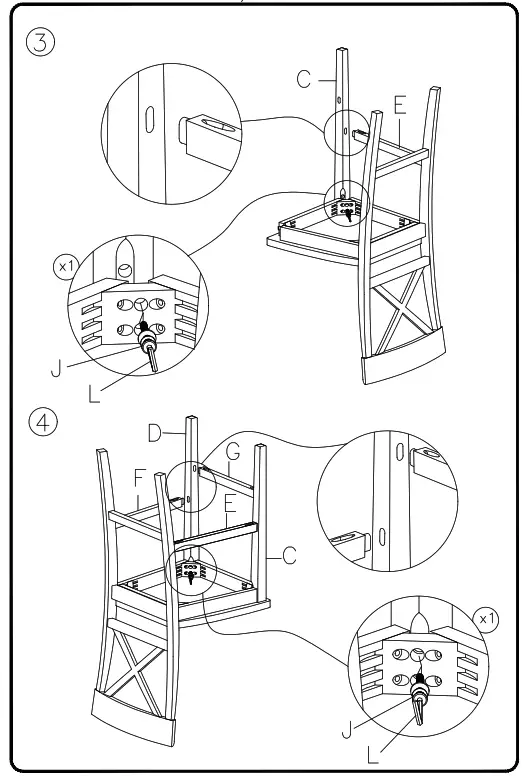 3
C
E
x1
J
L
4
D
G
F
E
C
x1
J
L