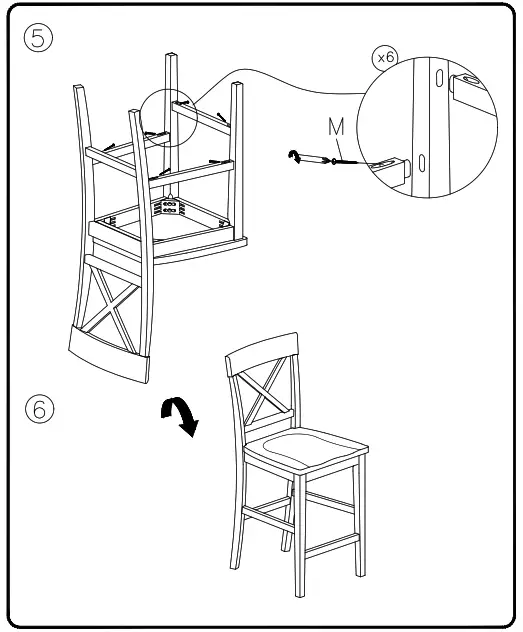 5

x6

M

6