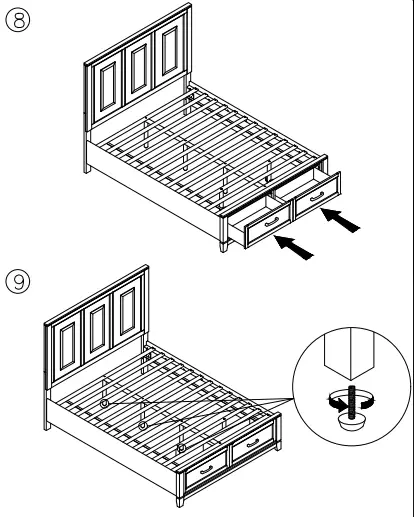 ⑧

⑨