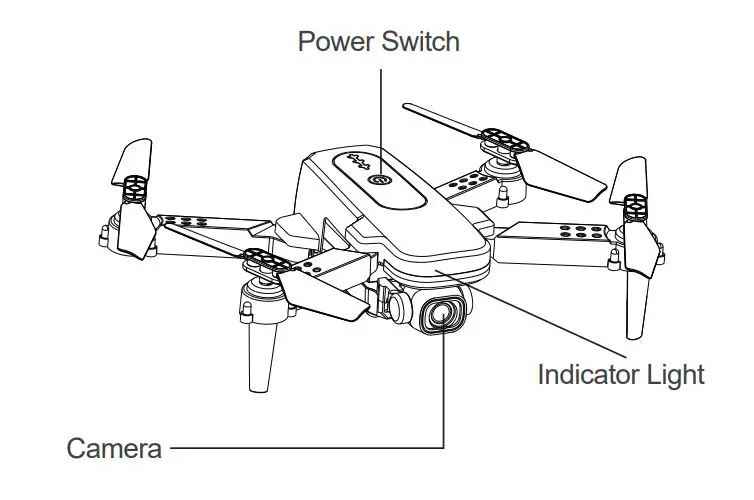 Power Switch

Indicator Light

Camera