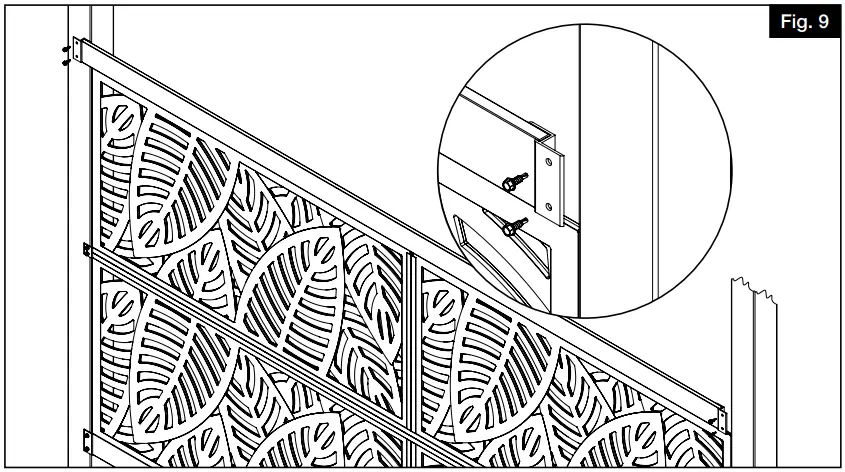 Fig. 9