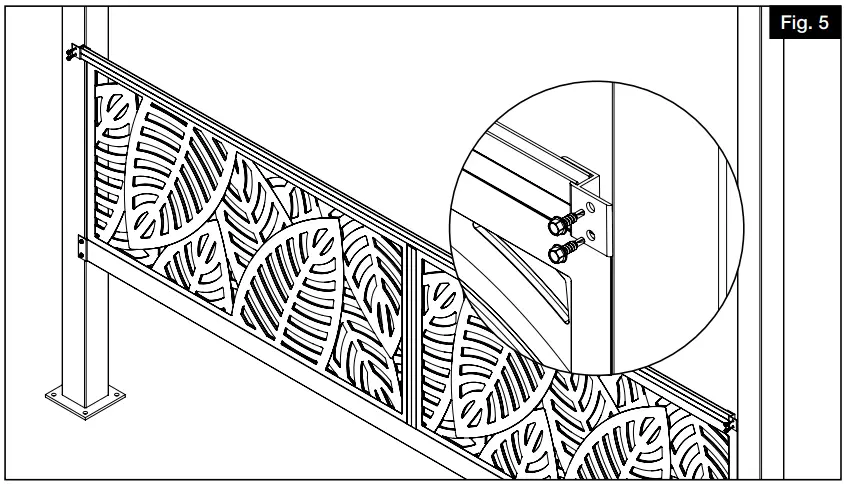 Fig. 5