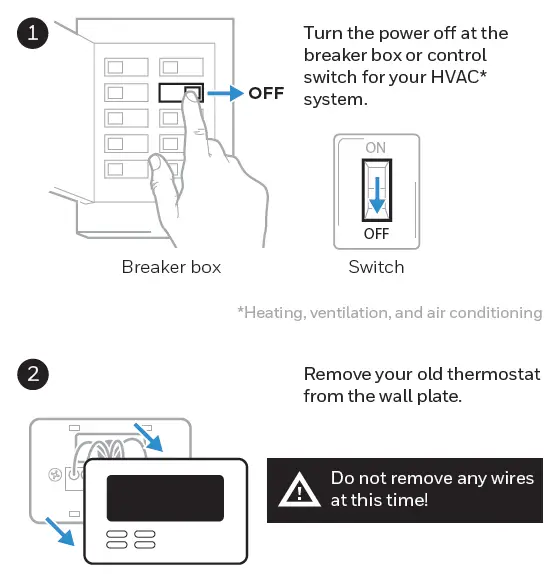 1

OFF

Turn the power off at the breaker box or control switch for your HVAC* system.

ON

OFF

Breaker box

Switch

*Heating, ventilation, and air conditioning

2

Remove your old thermostat from the wall plate.

Do not remove any wires at this time!