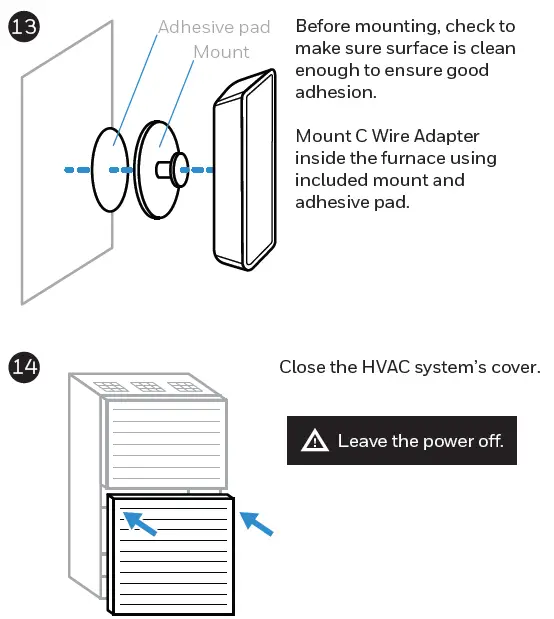 13

Adhesive pad
Mount

Before mounting, check to make sure surface is clean enough to ensure good adhesion.

Mount C Wire Adapter inside the furnace using included mount and adhesive pad.

14

Close the HVAC system's cover.

Leave the power off.