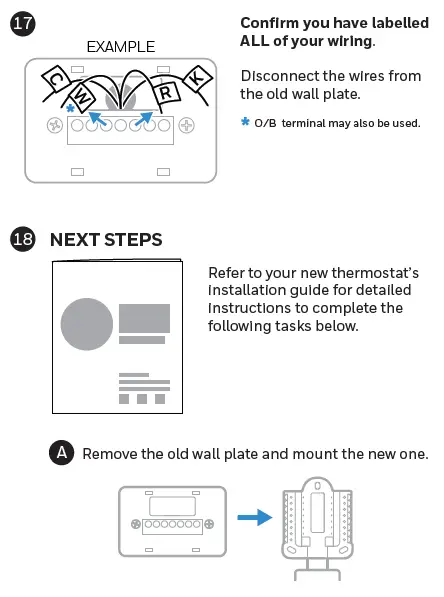 17

EXAMPLE

C W R K

*

Confirm you have labelled ALL of your wiring.

Disconnect the wires from the old wall plate.

* O/B terminal may also be used.

18 NEXT STEPS

Refer to your new thermostat's installation guide for detailed instructions to complete the following tasks below.

A Remove the old wall plate and mount the new one.