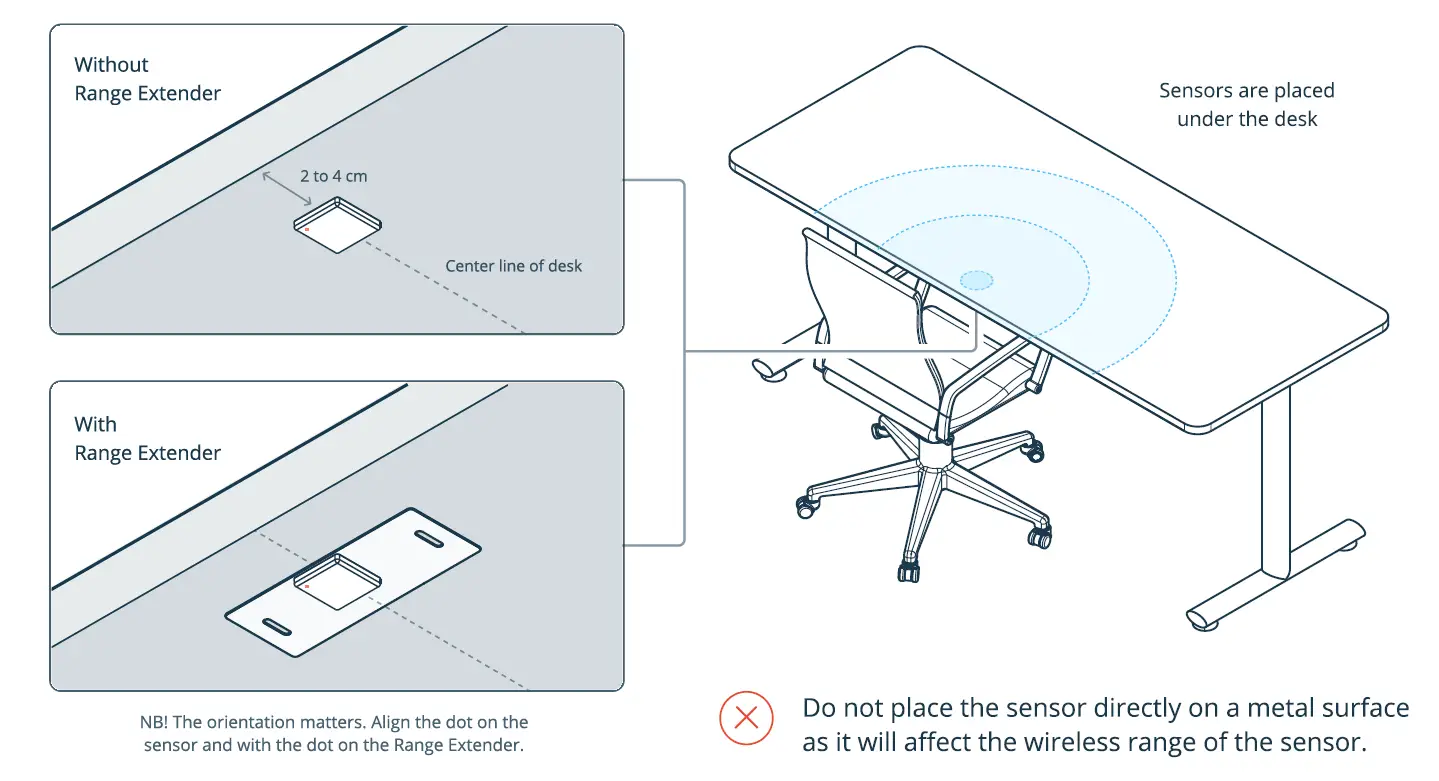 Without
Range Extender

2 to 4 cm

Center line of desk

With
Range Extender

NB! The orientation matters. Align the dot on the sensor and with the dot on the Range Extender.

Sensors are placed under the desk

Do not place the sensor directly on a metal surface as it will affect the wireless range of the sensor.