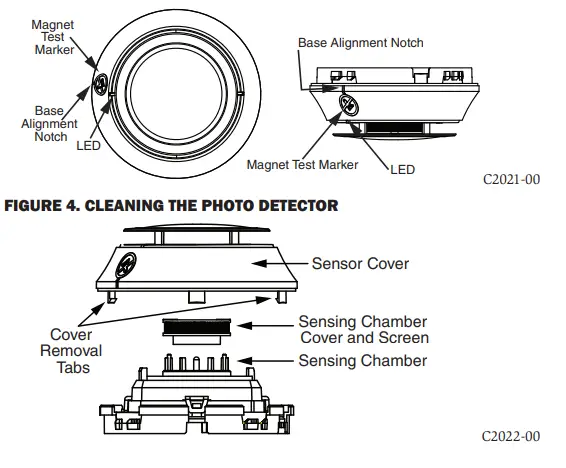 Magnet Test Marker

Base Alignment Notch

LED

Base Alignment Notch

Magnet Test Marker

LED

C2021-00

FIGURE 4. CLEANING THE PHOTO DETECTOR

Sensor Cover

Cover Removal Tabs

Sensing Chamber Cover and Screen

Sensing Chamber

C2022-00