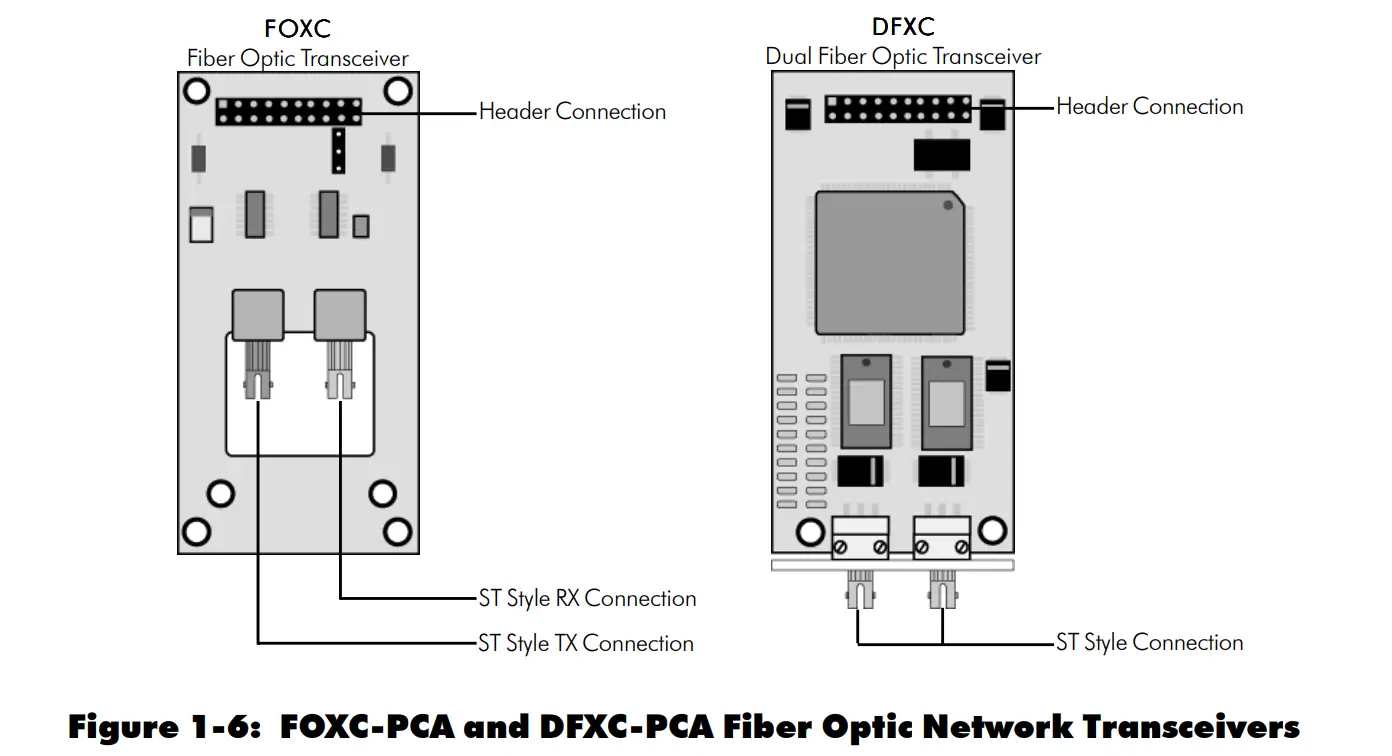 FOXC
Fiber Optic Transceiver

Header Connection

ST Style RX Connection

ST Style TX Connection

DFXC
Dual Fiber Optic Transceiver

Header Connection

ST Style Connection

Figure 1-6: FOXC-PCA and DFXC-PCA Fiber Optic Network Transceivers