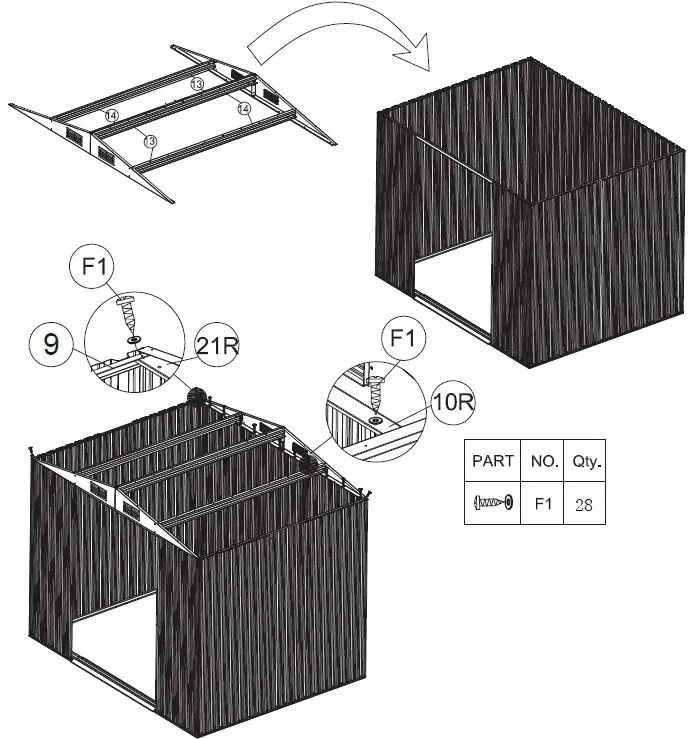 13
14
14
13

F1
9
21R

F1
10R

| PART | NO. | Qty. |
|---|---|---|
| | F1 | 28 |