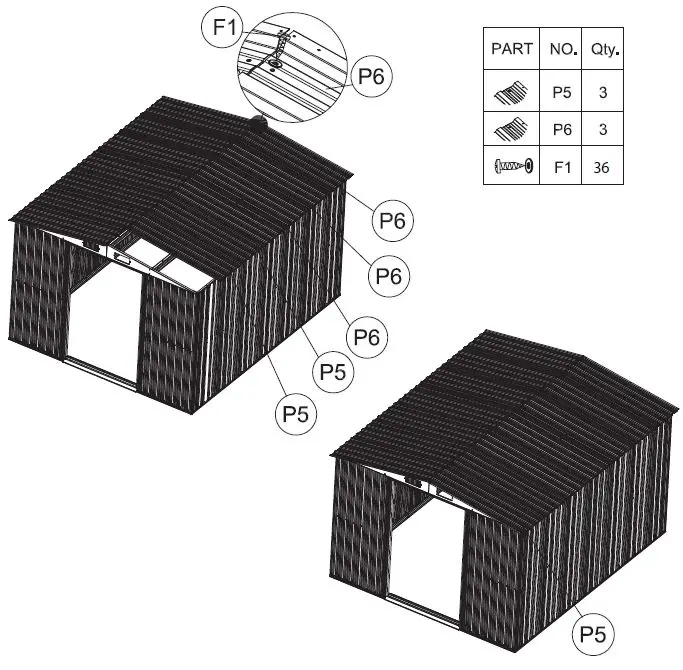 F1
P6

| PART | NO. | Qty. |
|---|---|---|
| | P5 | 3 |
| | P6 | 3 |
| | F1 | 36 |

P6
P6
P6
P5
P5

P5