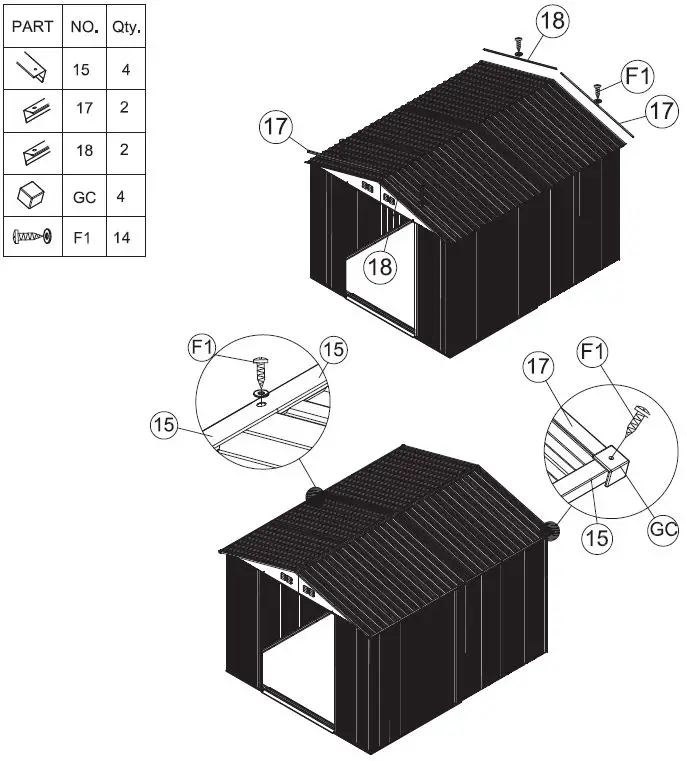 | PART | NO. | Qty. |
|---|---|---|
| | 15 | 4 |
| | 17 | 2 |
| | 18 | 2 |
| | GC | 4 |
| | F1 | 14 |

18
F1
17
17
18

F1
15
15

17
F1
GC
15