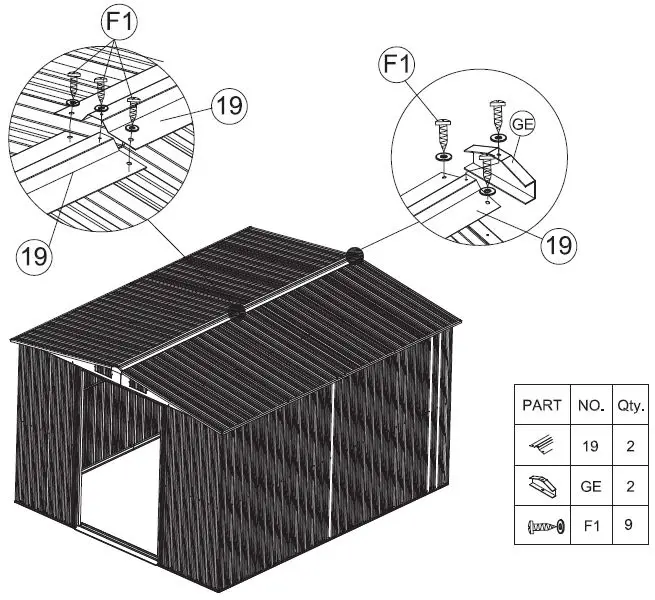 F1

19

19

F1

GE

19

| PART | NO. | Qty. |
|---|---|---|
| | 19 | 2 |
| | GE | 2 |
| | F1 | 9 |