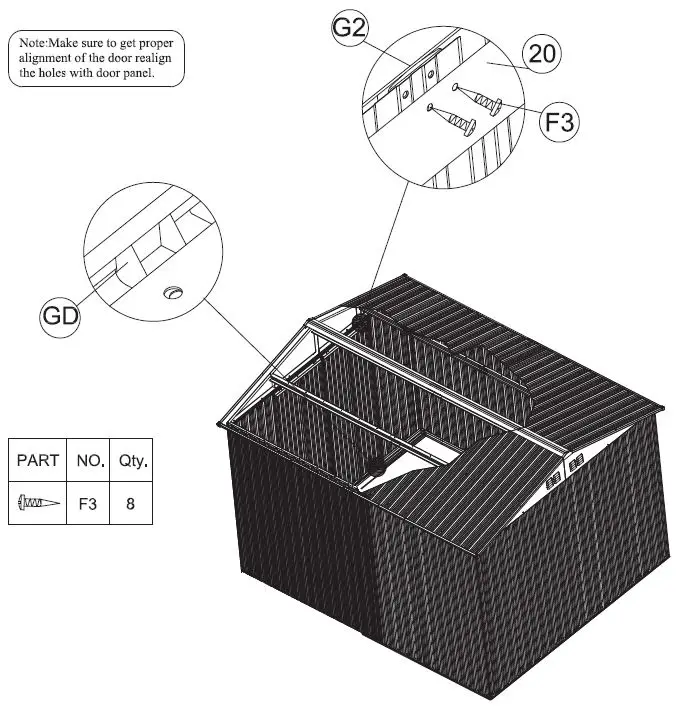 Note:Make sure to get proper alignment of the door realign the holes with door panel.

G2

20

F3

GD

| PART | NO. | Qty. |
|---|---|---|
| | F3 | 8 |