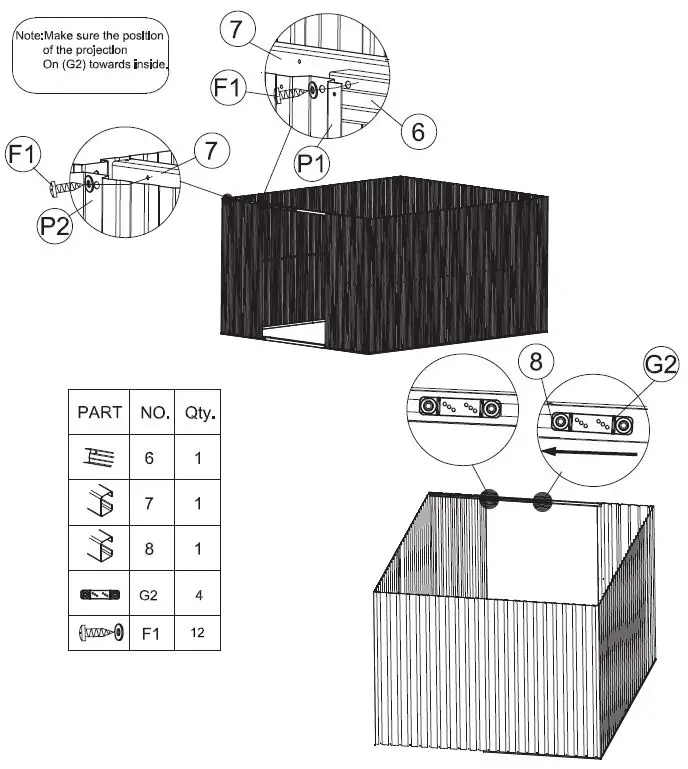 Note:Make sure the position of the projection On (G2) towards inside.

7

F1

6

P1

F1

7

P2

8

G2

| PART | NO. | Qty. |
|---|---|---|
| | 6 | 1 |
| | 7 | 1 |
| | 8 | 1 |
| | G2 | 4 |
| | F1 | 12 |