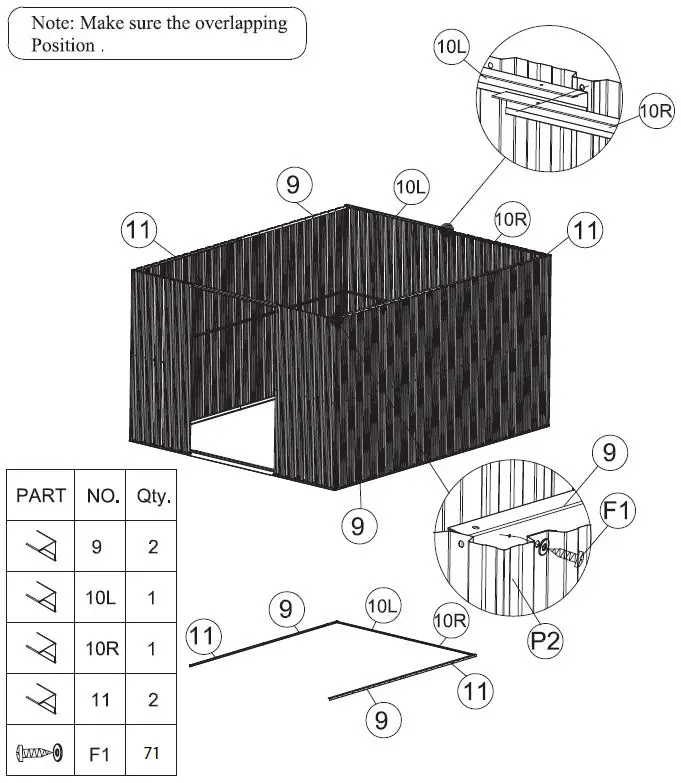 Note: Make sure the overlapping Position .

10L

10R

9

10L

10R

11

11

9

9

F1

P2

| PART | NO. | Qty. |
|---|---|---|
| | 9 | 2 |
| | 10L | 1 |
| | 10R | 1 |
| | 11 | 2 |
| | F1 | 71 |

11

9

10L

10R

11

9