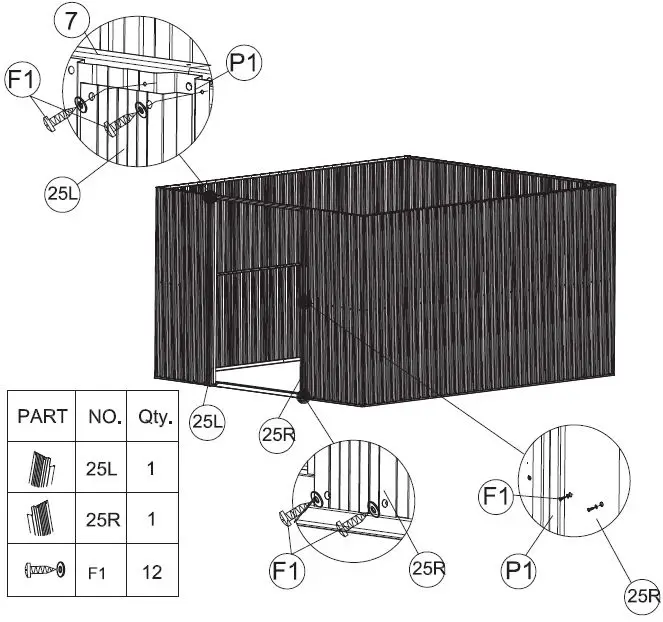 7

F1

P1

25L

25L

25R

| PART | NO. | Qty. |
|---|---|---|
| | 25L | 1 |
| | 25R | 1 |
| | F1 | 12 |

F1

25R

F1

P1

25R