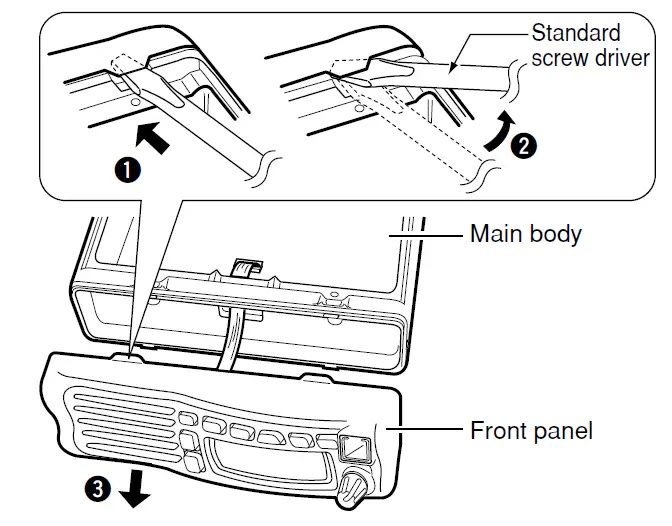 Standard screw driver

❶

❷

Main body

Front panel

❸