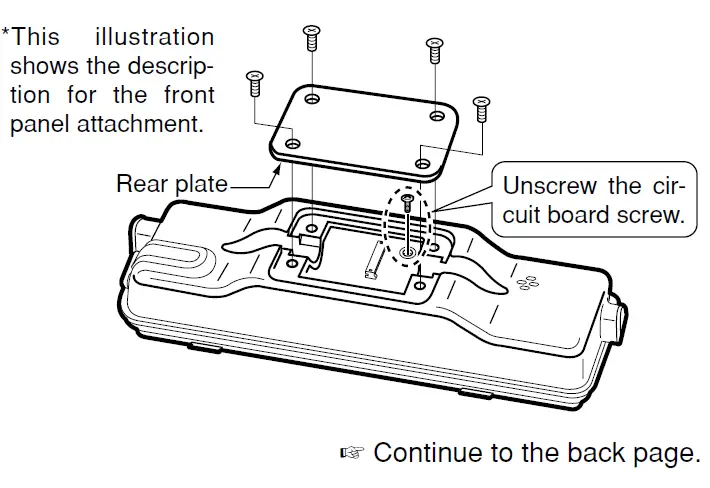 *This illustration shows the description for the front panel attachment.

Rear plate

Unscrew the circuit board screw.

☞ Continue to the back page.