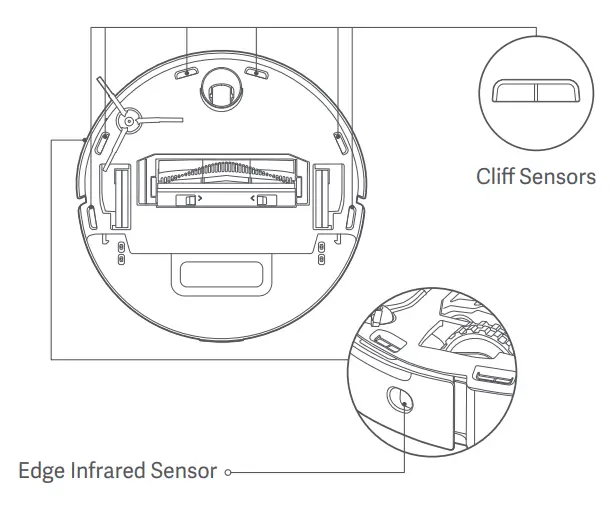 Cliff Sensors

Edge Infrared Sensor