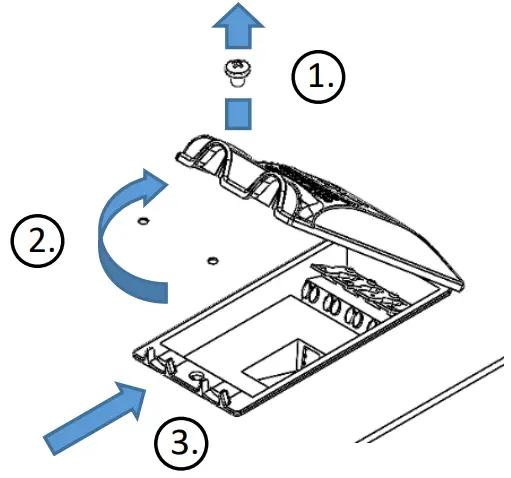 1.

2.

3.