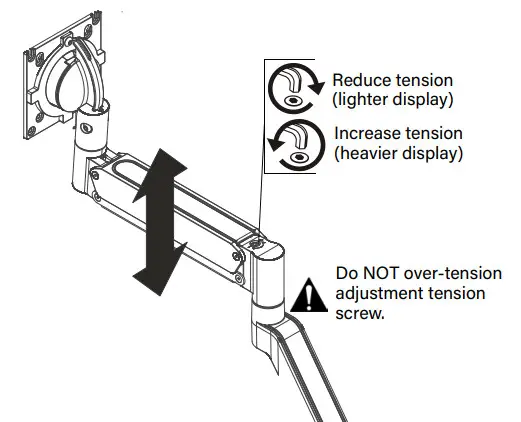 Reduce tension
(lighter display)

Increase tension
(heavier display)

Do NOT over-tension adjustment tension screw.