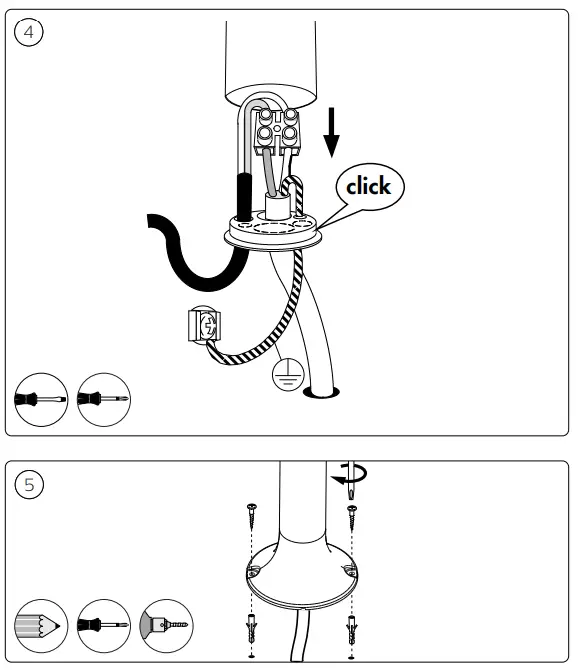 4

click

5