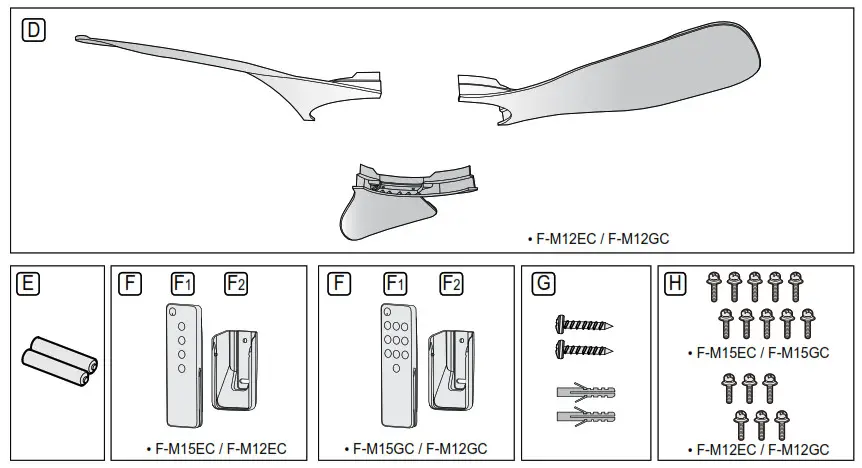 D

• F-M12EC / F-M12GC

E

F F1 F2

• F-M15EC / F-M12EC

F F1 F2

• F-M15GC / F-M12GC

G

H

• F-M15EC / F-M15GC

• F-M12EC / F-M12GC